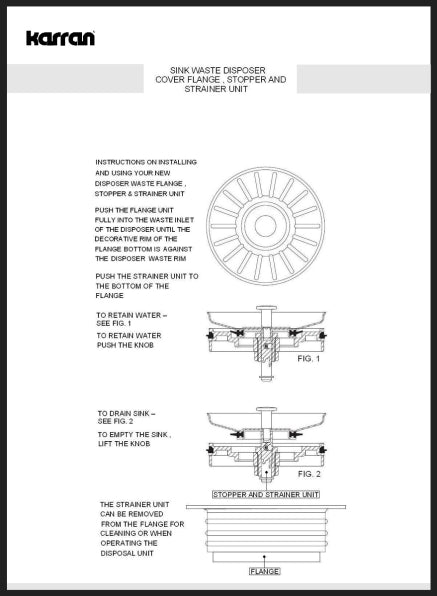 karran

SINK WASTE DISPOSER
COVER FLANGE , STOPPER AND
STRAINER UNIT

INSTRUCTIONS ON INSTALLING AND USING YOUR NEW DISPOSER WASTE FLANGE , STOPPER & STRAINER UNIT

PUSH THE FLANGE UNIT FULLY INTO THE WASTE INLET OF THE DISPOSER UNTIL THE DECORATIVE RIM OF THE FLANGE BOTTOM IS AGAINST THE DISPOSER WASTE RIM

PUSH THE STRAINER UNIT TO THE BOTTOM OF THE FLANGE

TO RETAIN WATER – SEE FIG. 1

TO RETAIN WATER PUSH THE KNOB

FIG. 1

TO DRAIN SINK – SEE FIG. 2

TO EMPTY THE SINK , LIFT THE KNOB

FIG. 2

STOPPER AND STRAINER UNIT

THE STRAINER UNIT CAN BE REMOVED FROM THE FLANGE FOR CLEANING OR WHEN OPERATING THE DISPOSAL UNIT

FLANGE