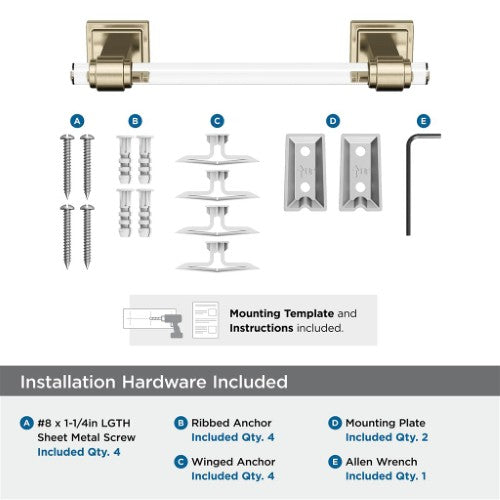 A

B

C

D

E

Mounting Template and Instructions included.

Installation Hardware Included

A #8 x 1-1/4in LGTH Sheet Metal Screw
Included Qty. 4

B Ribbed Anchor
Included Qty. 4

C Winged Anchor
Included Qty. 4

D Mounting Plate
Included Qty. 2

E Allen Wrench
Included Qty. 1