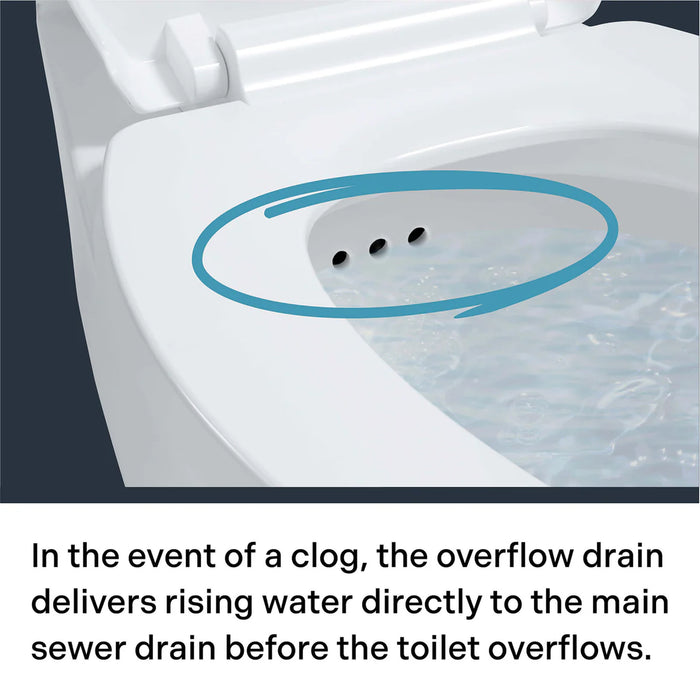 In the event of a clog, the overflow drain delivers rising water directly to the main sewer drain before the toilet overflows.