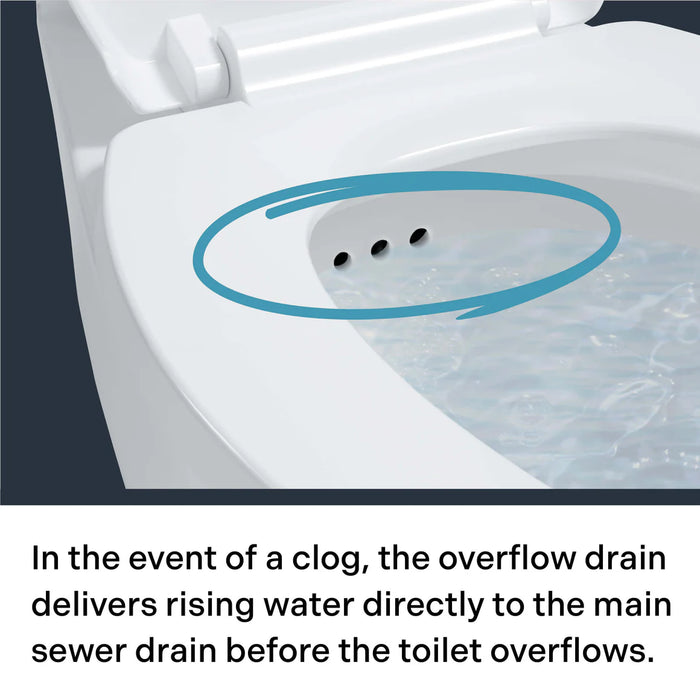 In the event of a clog, the overflow drain delivers rising water directly to the main sewer drain before the toilet overflows.