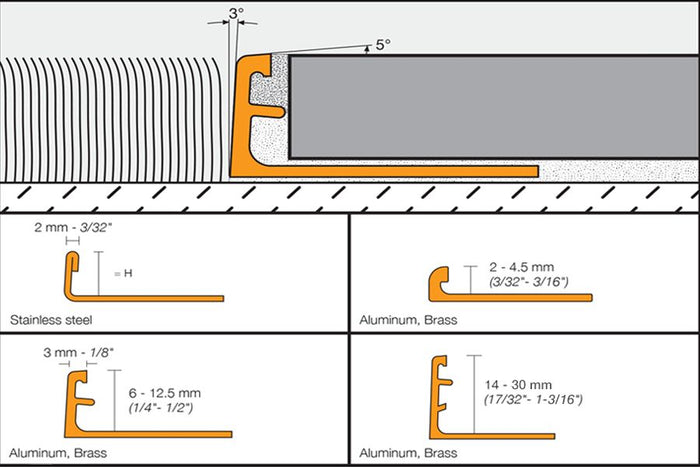 3°

5°

2 mm - 3/32"

= H

Stainless steel

2 - 4.5 mm
(3/32"- 3/16")

Aluminum, Brass

3 mm - 1/8"

6 - 12.5 mm
(1/4"- 1/2")

Aluminum, Brass

14 - 30 mm
(17/32"- 1-3/16")

Aluminum, Brass